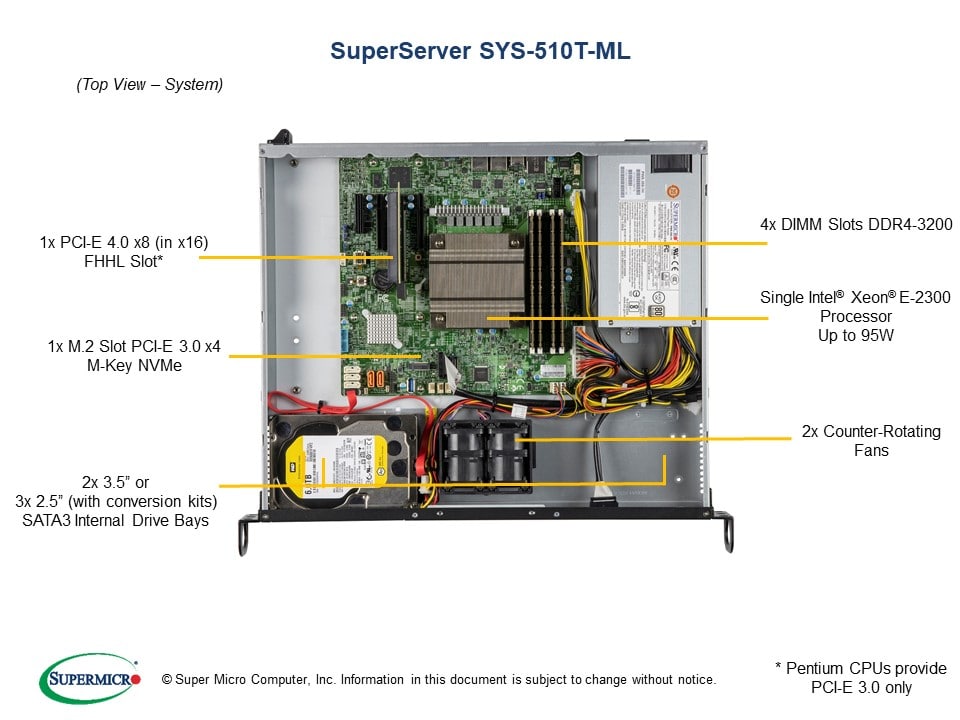 SuperServer SYS-510T-ML

(Top View – System)

1x PCI-E 4.0 x8 (in x16) FHHL Slot*

1x M.2 Slot PCI-E 3.0 x4 M-Key NVMe

2x 3.5" or 3x 2.5" (with conversion kits) SATA3 Internal Drive Bays

4x DIMM Slots DDR4-3200

Single Intel® Xeon® E-2300 Processor Up to 95W

2x Counter-Rotating Fans

SUPERMICRO

© Super Micro Computer, Inc. Information in this document is subject to change without notice.

* Pentium CPUs provide PCI-E 3.0 only