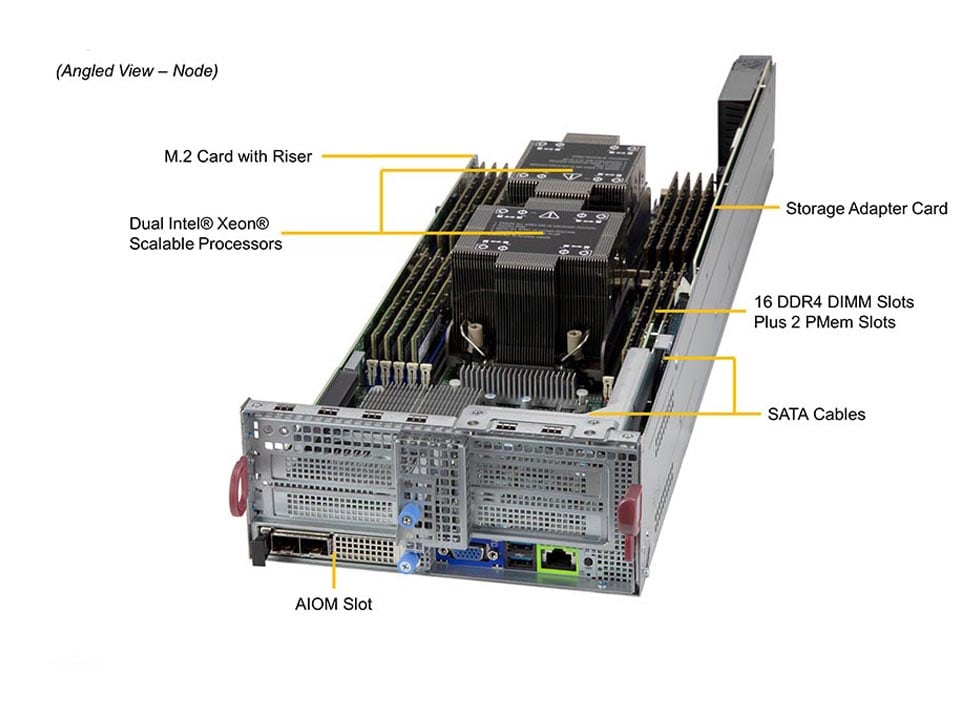 (Angled View – Node)

M.2 Card with Riser

Dual Intel® Xeon® Scalable Processors

Storage Adapter Card

16 DDR4 DIMM Slots Plus 2 PMem Slots

SATA Cables

AIOM Slot