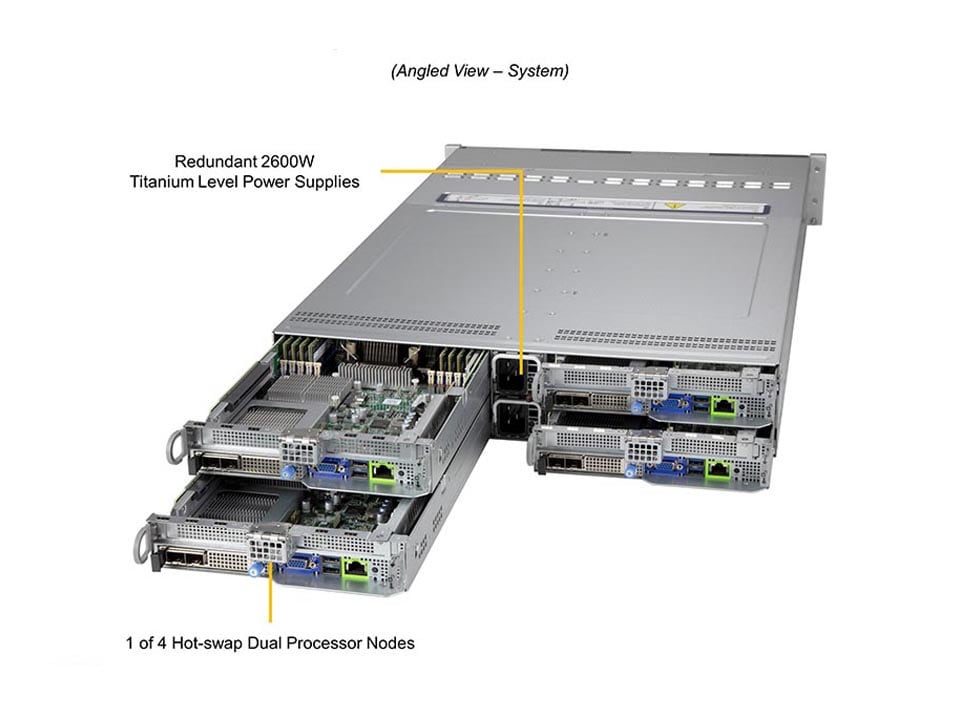 (Angled View – System)

Redundant 2600W
Titanium Level Power Supplies

1 of 4 Hot-swap Dual Processor Nodes