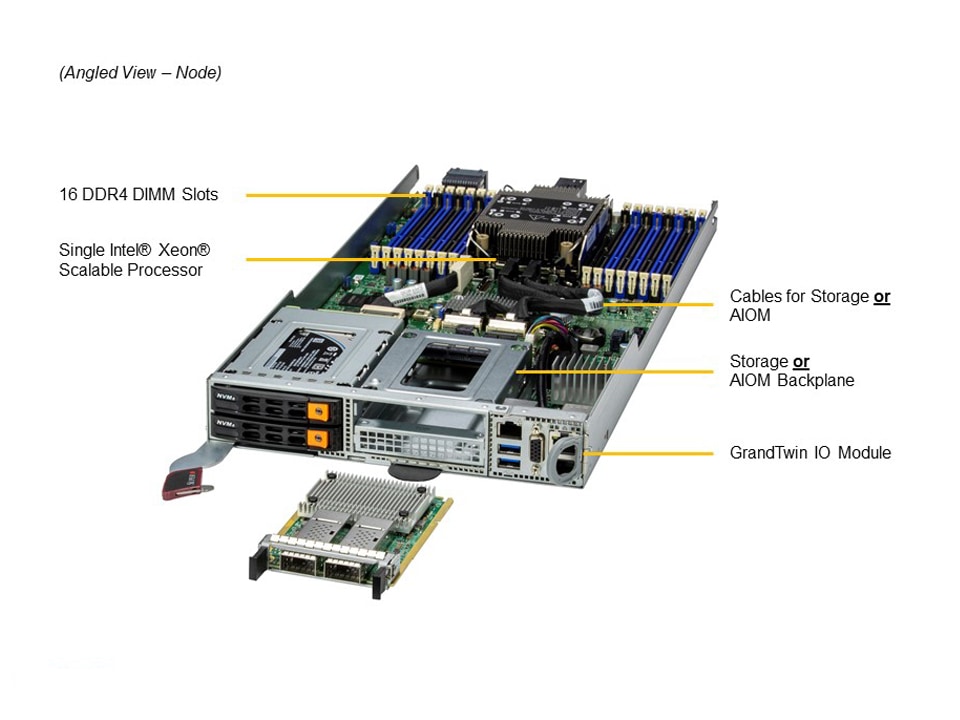 (Angled View – Node)

16 DDR4 DIMM Slots

Single Intel® Xeon® Scalable Processor

Cables for Storage or AIOM

Storage or AIOM Backplane

GrandTwin IO Module

NVMe

NVMe