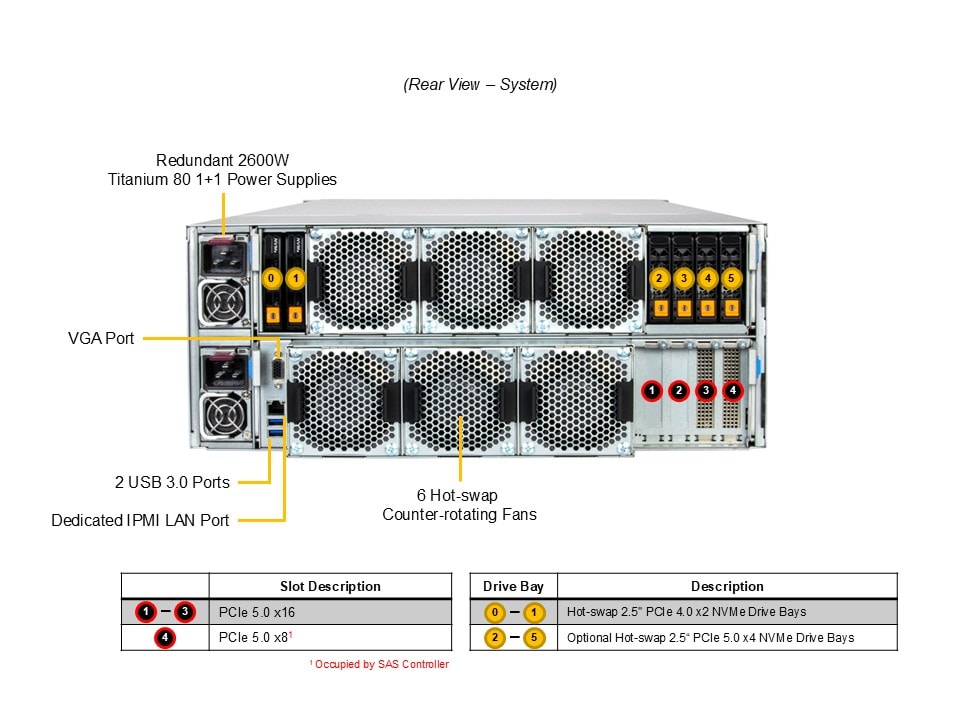 (Rear View – System)

Redundant 2600W
Titanium 80 1+1 Power Supplies

0 1

2 3 4 5

VGA Port

1 2 3 4

2 USB 3.0 Ports

Dedicated IPMI LAN Port

6 Hot-swap
Counter-rotating Fans

| | Slot Description |
|---|---|
| 1 – 3 | PCIe 5.0 x16 |
| 4 | PCIe 5.0 x8$^1$ |

$^1$ Occupied by SAS Controller

| Drive Bay | Description |
|---|---|
| 0 – 1 | Hot-swap 2.5" PCIe 4.0 x2 NVMe Drive Bays |
| 2 – 5 | Optional Hot-swap 2.5" PCIe 5.0 x4 NVMe Drive Bays |