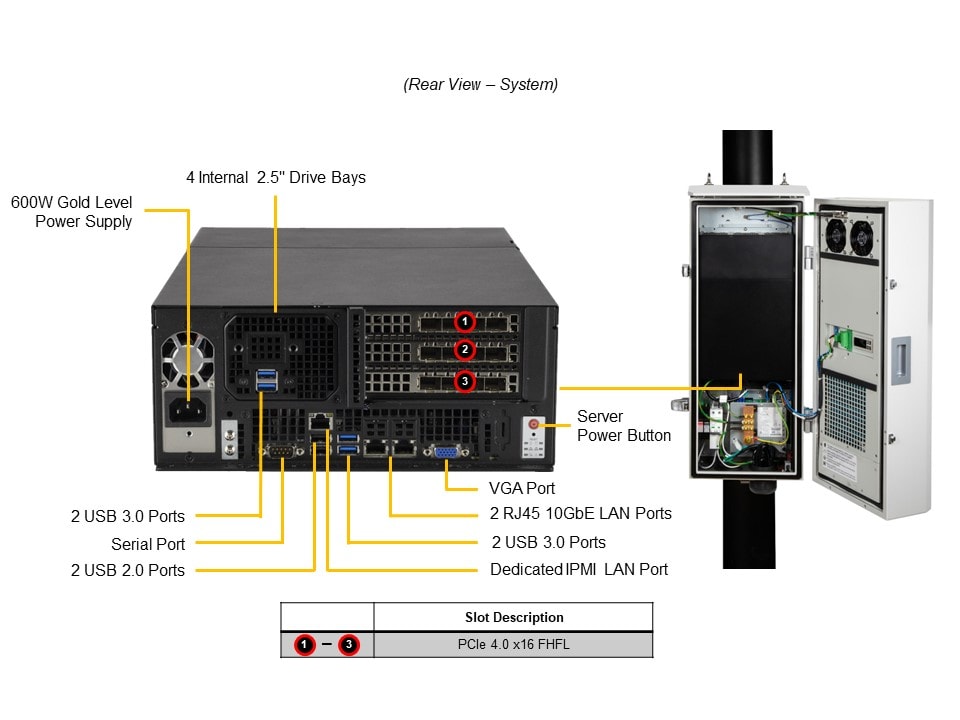 (Rear View – System)

4 Internal 2.5" Drive Bays

600W Gold Level Power Supply

1
2
3

Server Power Button

VGA Port

2 RJ45 10GbE LAN Ports

2 USB 3.0 Ports

Dedicated IPMI LAN Port

2 USB 3.0 Ports

Serial Port

2 USB 2.0 Ports

| | Slot Description |
|---|---|
| 1 – 3 | PCIe 4.0 x16 FHFL |