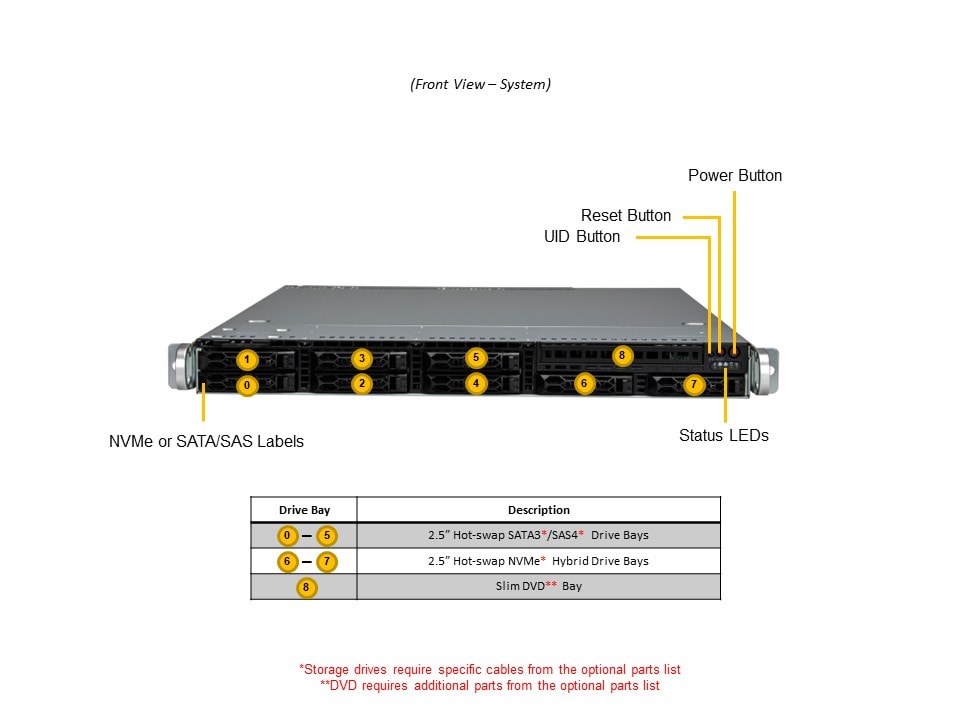 (Front View – System)

Power Button

Reset Button

UID Button

1 3 5 8
0 2 4 6 7

NVMe or SATA/SAS Labels

Status LEDs

| Drive Bay | Description |
|---|---|
| 0 – 5 | 2.5" Hot-swap SATA3*/SAS4* Drive Bays |
| 6 – 7 | 2.5" Hot-swap NVMe* Hybrid Drive Bays |
| 8 | Slim DVD** Bay |

*Storage drives require specific cables from the optional parts list
**DVD requires additional parts from the optional parts list