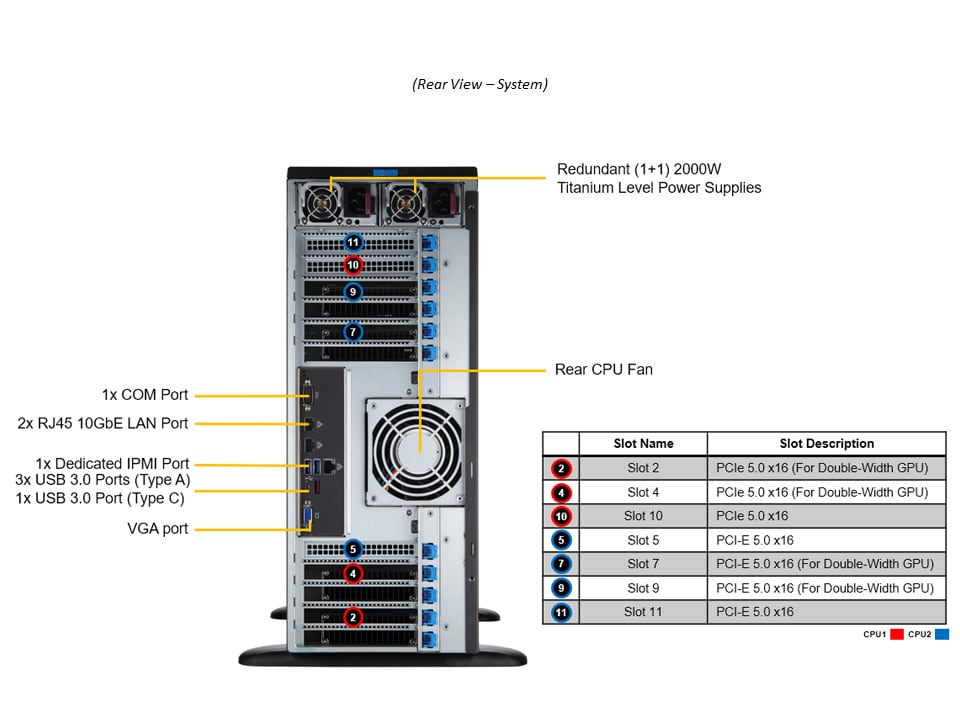 (Rear View – System)

Redundant (1+1) 2000W Titanium Level Power Supplies

11
10
9
7

Rear CPU Fan

1x COM Port
2x RJ45 10GbE LAN Port
1x Dedicated IPMI Port
3x USB 3.0 Ports (Type A)
1x USB 3.0 Port (Type C)
VGA port

5
4
2

| | Slot Name | Slot Description |
|---|---|---|
| 2 | Slot 2 | PCIe 5.0 x16 (For Double-Width GPU) |
| 4 | Slot 4 | PCIe 5.0 x16 (For Double-Width GPU) |
| 10 | Slot 10 | PCIe 5.0 x16 |
| 5 | Slot 5 | PCI-E 5.0 x16 |
| 7 | Slot 7 | PCI-E 5.0 x16 (For Double-Width GPU) |
| 9 | Slot 9 | PCI-E 5.0 x16 (For Double-Width GPU) |
| 11 | Slot 11 | PCI-E 5.0 x16 |

CPU1 CPU2