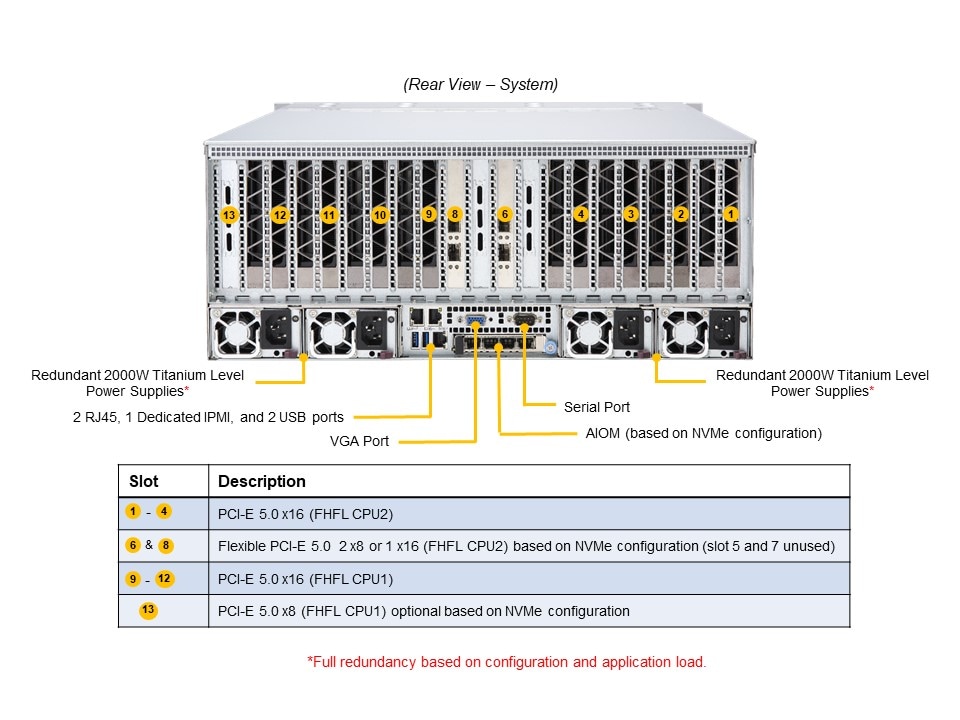 (Rear View – System)

13 12 11 10 9 8 6 4 3 2 1

Redundant 2000W Titanium Level Power Supplies*

2 RJ45, 1 Dedicated IPMI, and 2 USB ports

VGA Port

Serial Port

AIOM (based on NVMe configuration)

Redundant 2000W Titanium Level Power Supplies*

| Slot | Description |
|---|---|
| 1 - 4 | PCI-E 5.0 x16 (FHFL CPU2) |
| 6 & 8 | Flexible PCI-E 5.0 2 x8 or 1 x16 (FHFL CPU2) based on NVMe configuration (slot 5 and 7 unused) |
| 9 - 12 | PCI-E 5.0 x16 (FHFL CPU1) |
| 13 | PCI-E 5.0 x8 (FHFL CPU1) optional based on NVMe configuration |

*Full redundancy based on configuration and application load.