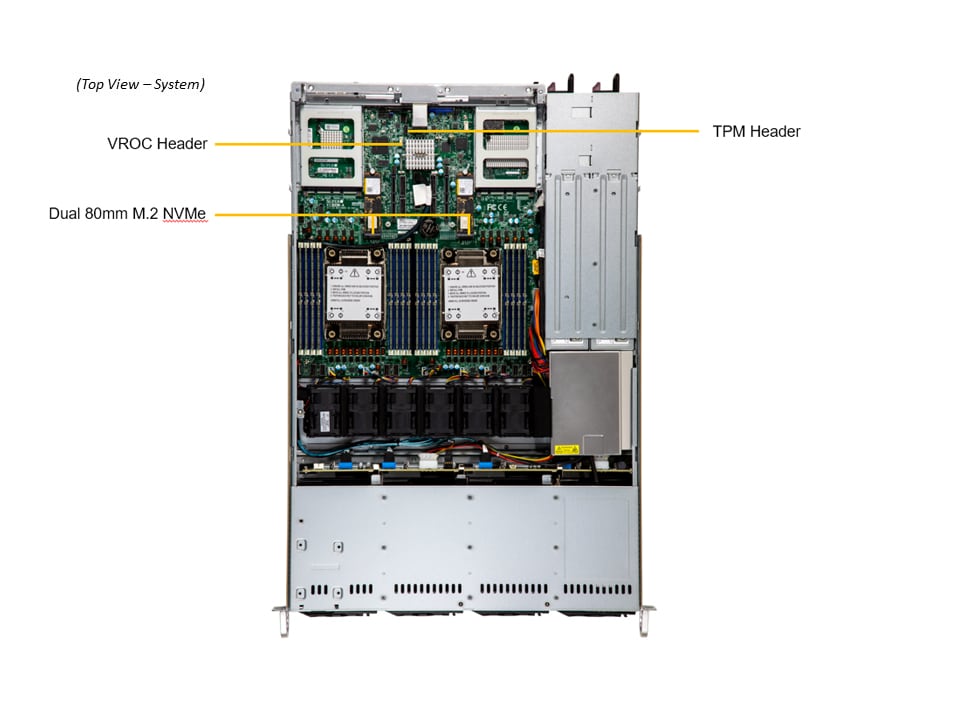 (Top View – System)

VROC Header

TPM Header

Dual 80mm M.2 NVMe