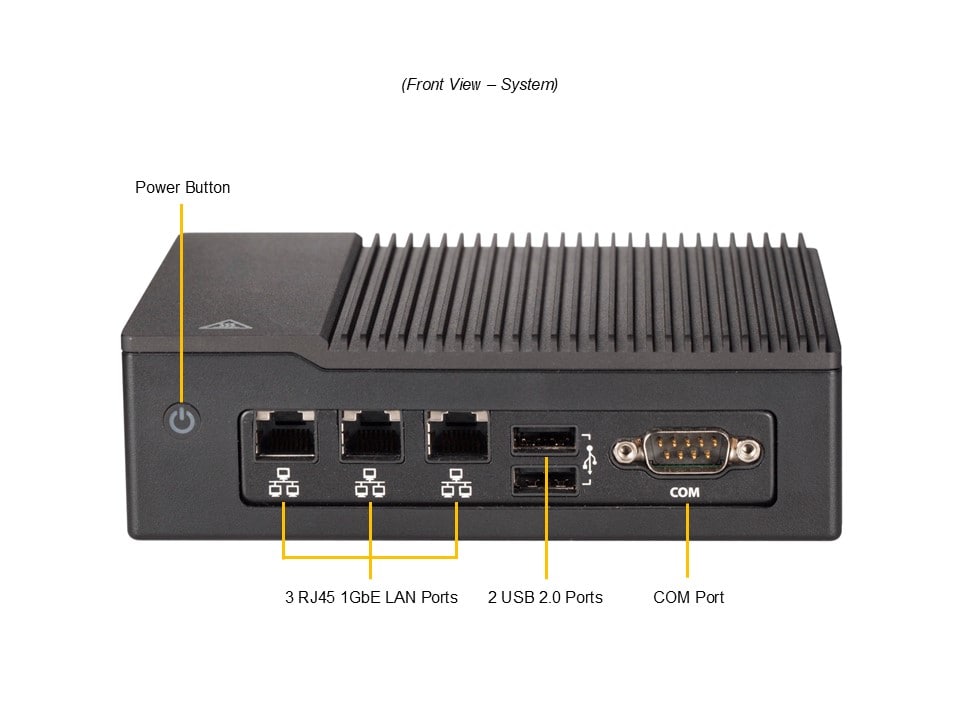 (Front View – System)

Power Button

COM

3 RJ45 1GbE LAN Ports

2 USB 2.0 Ports

COM Port