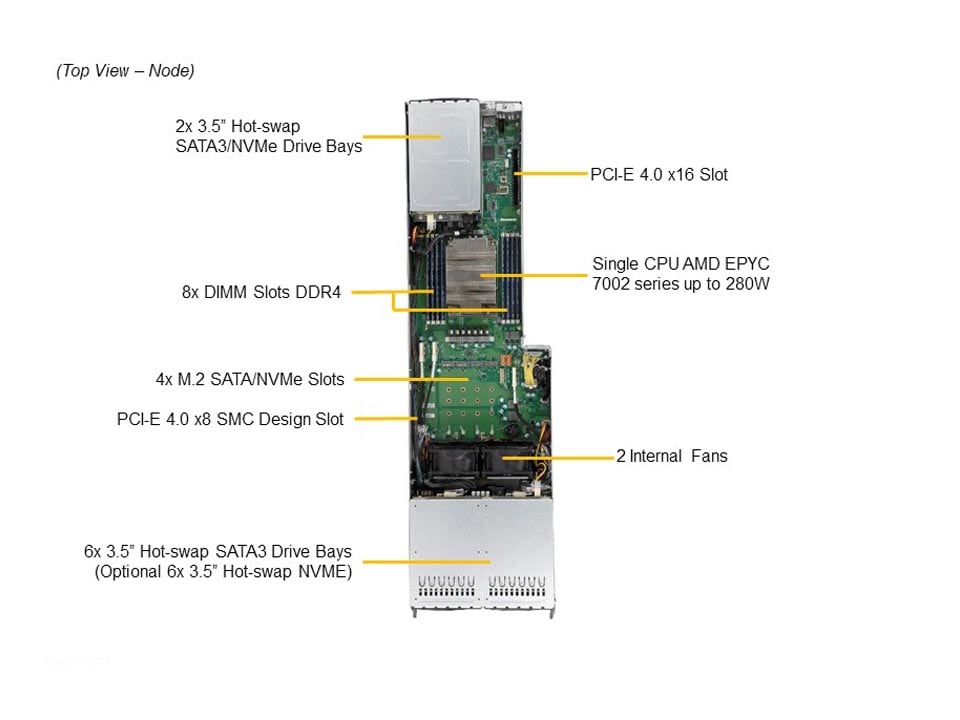 (Top View – Node)

2x 3.5" Hot-swap SATA3/NVMe Drive Bays

PCI-E 4.0 x16 Slot

Single CPU AMD EPYC 7002 series up to 280W

8x DIMM Slots DDR4

4x M.2 SATA/NVMe Slots

PCI-E 4.0 x8 SMC Design Slot

2 Internal Fans

6x 3.5" Hot-swap SATA3 Drive Bays (Optional 6x 3.5" Hot-swap NVME)