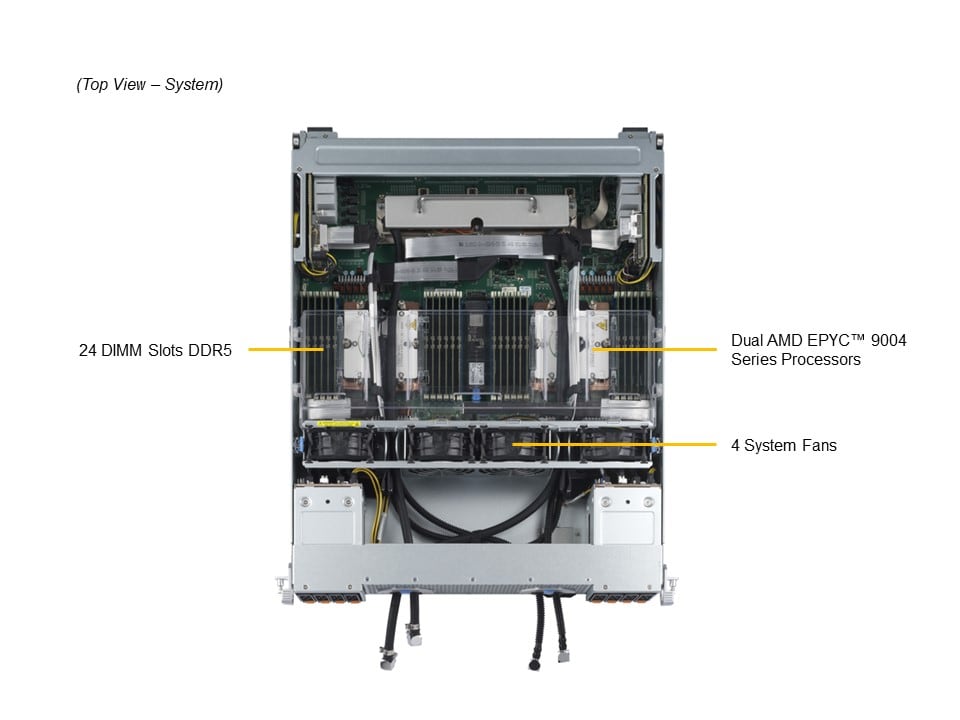 (Top View – System)

24 DIMM Slots DDR5

Dual AMD EPYC™ 9004 Series Processors

4 System Fans