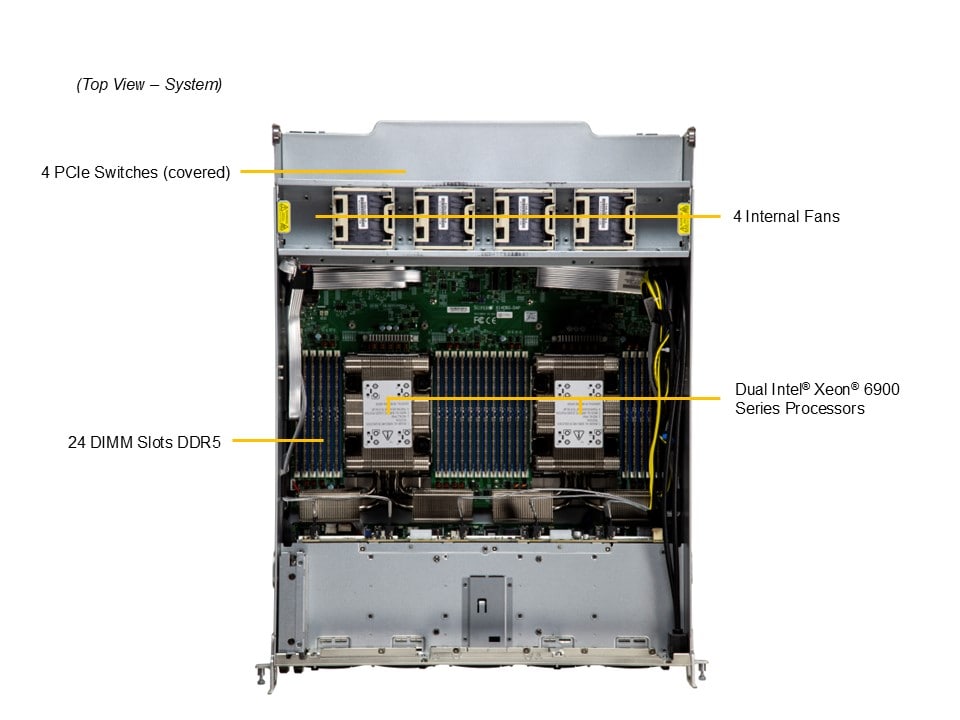 (Top View – System)

4 PCIe Switches (covered)

4 Internal Fans

Dual Intel® Xeon® 6900 Series Processors

24 DIMM Slots DDR5