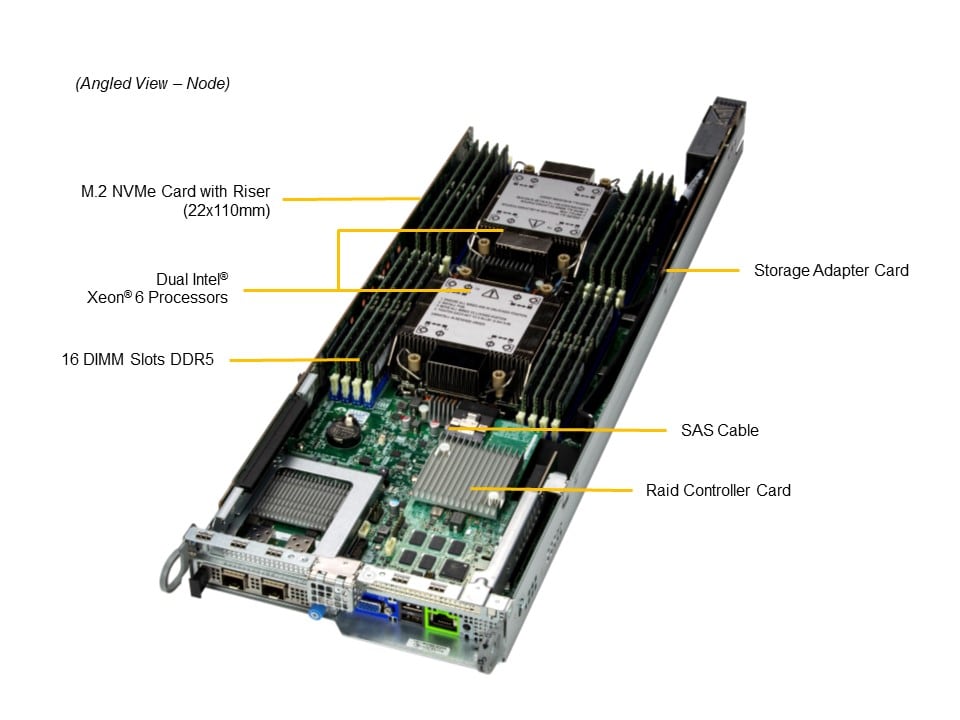 (Angled View – Node)

M.2 NVMe Card with Riser (22x110mm)

Dual Intel® Xeon® 6 Processors

16 DIMM Slots DDR5

Storage Adapter Card

SAS Cable

Raid Controller Card