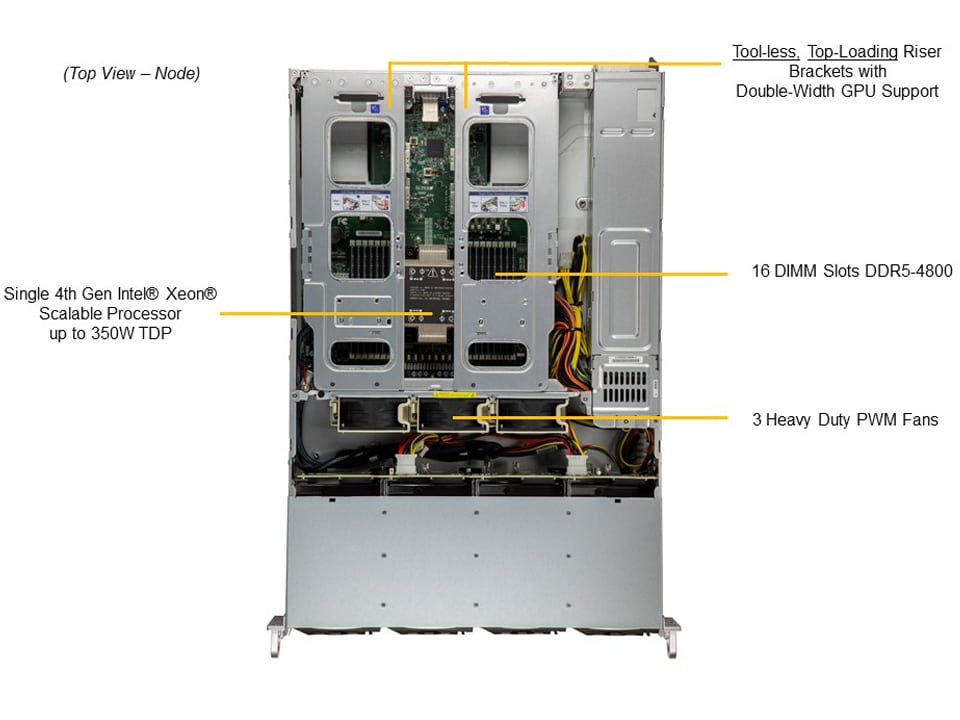 (Top View – Node)

Tool-less, Top-Loading Riser Brackets with Double-Width GPU Support

Single 4th Gen Intel® Xeon® Scalable Processor up to 350W TDP

16 DIMM Slots DDR5-4800

3 Heavy Duty PWM Fans