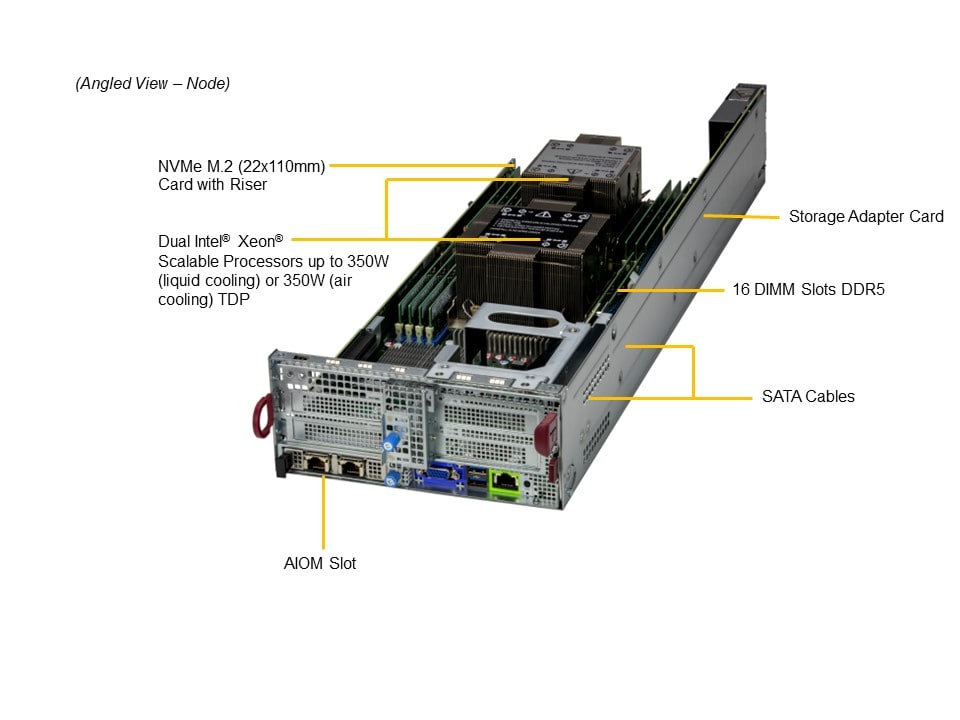 (Angled View – Node)

NVMe M.2 (22x110mm) Card with Riser

Dual Intel® Xeon® Scalable Processors up to 350W (liquid cooling) or 350W (air cooling) TDP

Storage Adapter Card

16 DIMM Slots DDR5

SATA Cables

AIOM Slot