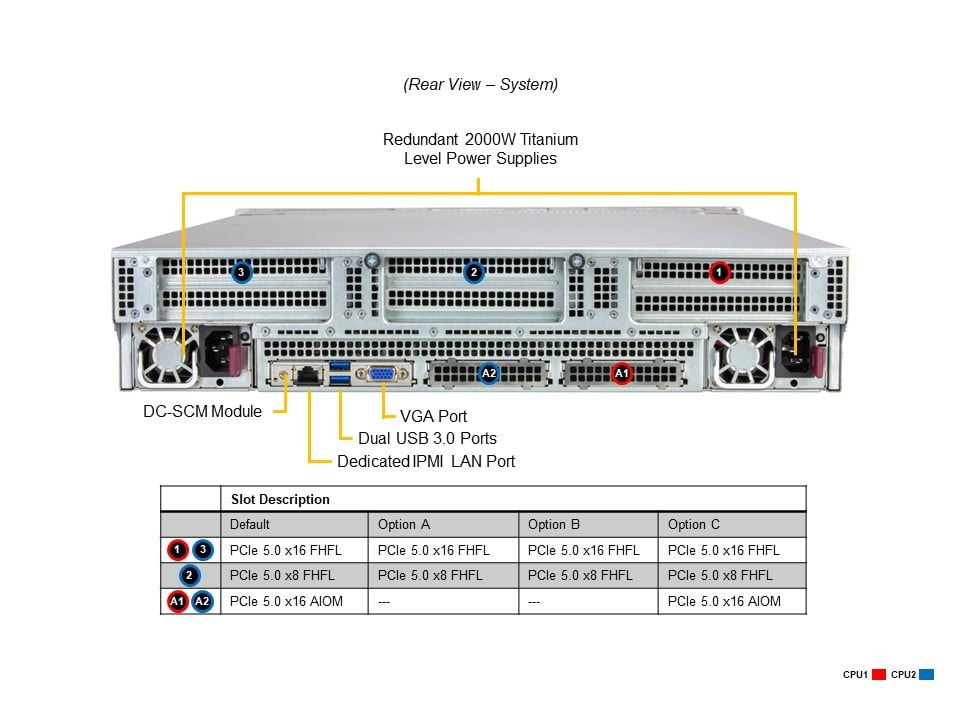 (Rear View – System)

Redundant 2000W Titanium Level Power Supplies

3
2
1
A2
A1

DC-SCM Module
VGA Port
Dual USB 3.0 Ports
Dedicated IPMI LAN Port

| | Slot Description | | | |
|---|---|---|---|---|
| | Default | Option A | Option B | Option C |
| 1 3 | PCIe 5.0 x16 FHFL | PCIe 5.0 x16 FHFL | PCIe 5.0 x16 FHFL | PCIe 5.0 x16 FHFL |
| 2 | PCIe 5.0 x8 FHFL | PCIe 5.0 x8 FHFL | PCIe 5.0 x8 FHFL | PCIe 5.0 x8 FHFL |
| A1 A2 | PCIe 5.0 x16 AIOM | --- | --- | PCIe 5.0 x16 AIOM |

CPU1 CPU2